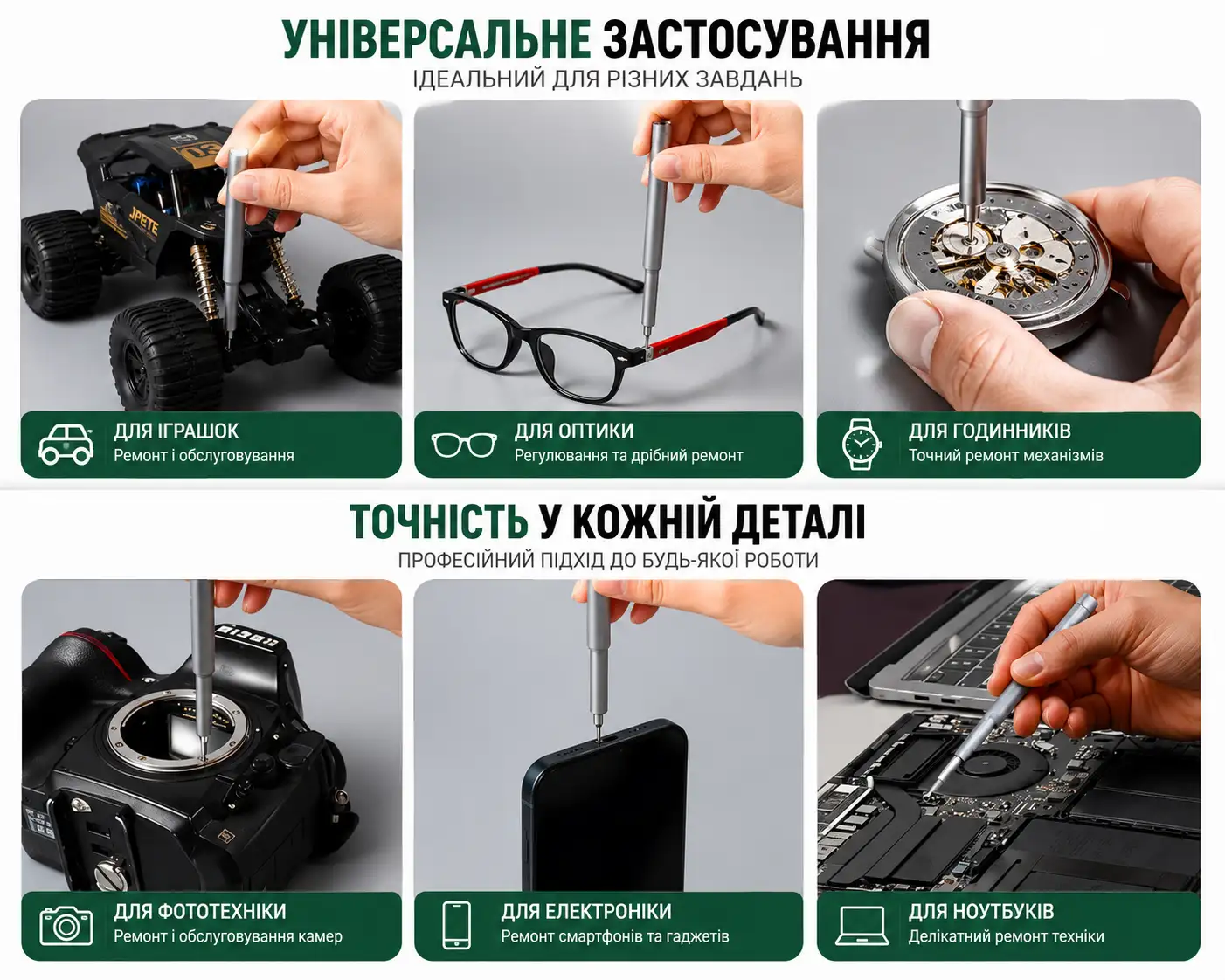 УНІВЕРСАЛЬНЕ ЗАСТОСУВАННЯ
ІДЕАЛЬНИЙ ДЛЯ РІЗНИХ ЗАВДАНЬ

JPETE

ДЛЯ ІГРАШОК
Ремонт і обслуговування

ДЛЯ ОПТИКИ
Регулювання та дрібний ремонт

ДЛЯ ГОДИННИКІВ
Точний ремонт механізмів

ТОЧНІСТЬ У КОЖНІЙ ДЕТАЛІ
ПРОФЕСІЙНИЙ ПІДХІД ДО БУДЬ-ЯКОЇ РОБОТИ

ДЛЯ ФОТОТЕХНІКИ
Ремонт і обслуговування камер

ДЛЯ ЕЛЕКТРОНІКИ
Ремонт смартфонів та гаджетів

ДЛЯ НОУТБУКІВ
Делікатний ремонт техніки